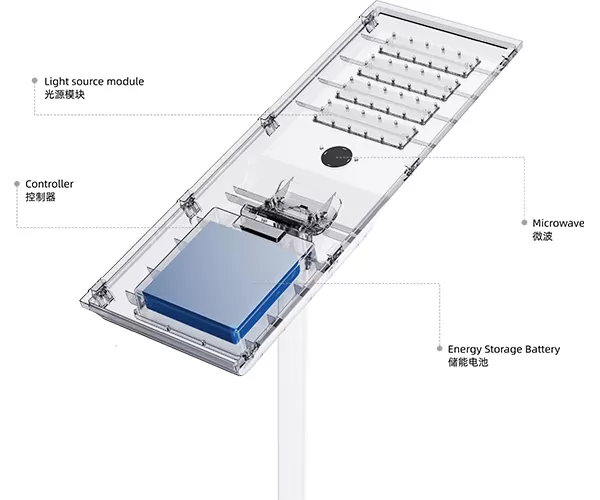 Light source module
光源模块

Controller
控制器

Microwave
微波

Energy Storage Battery
储能电池